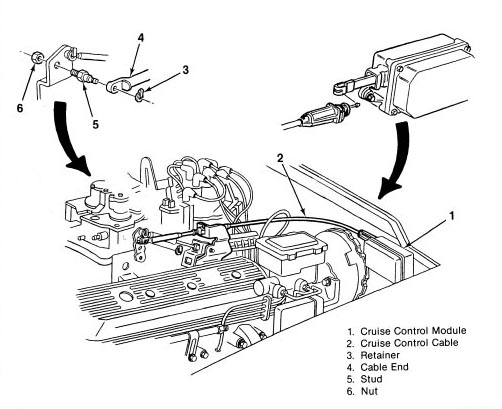 4
3
6
5
2
1

1. Cruise Control Module
2. Cruise Control Cable
3. Retainer
4. Cable End
5. Stud
6. Nut